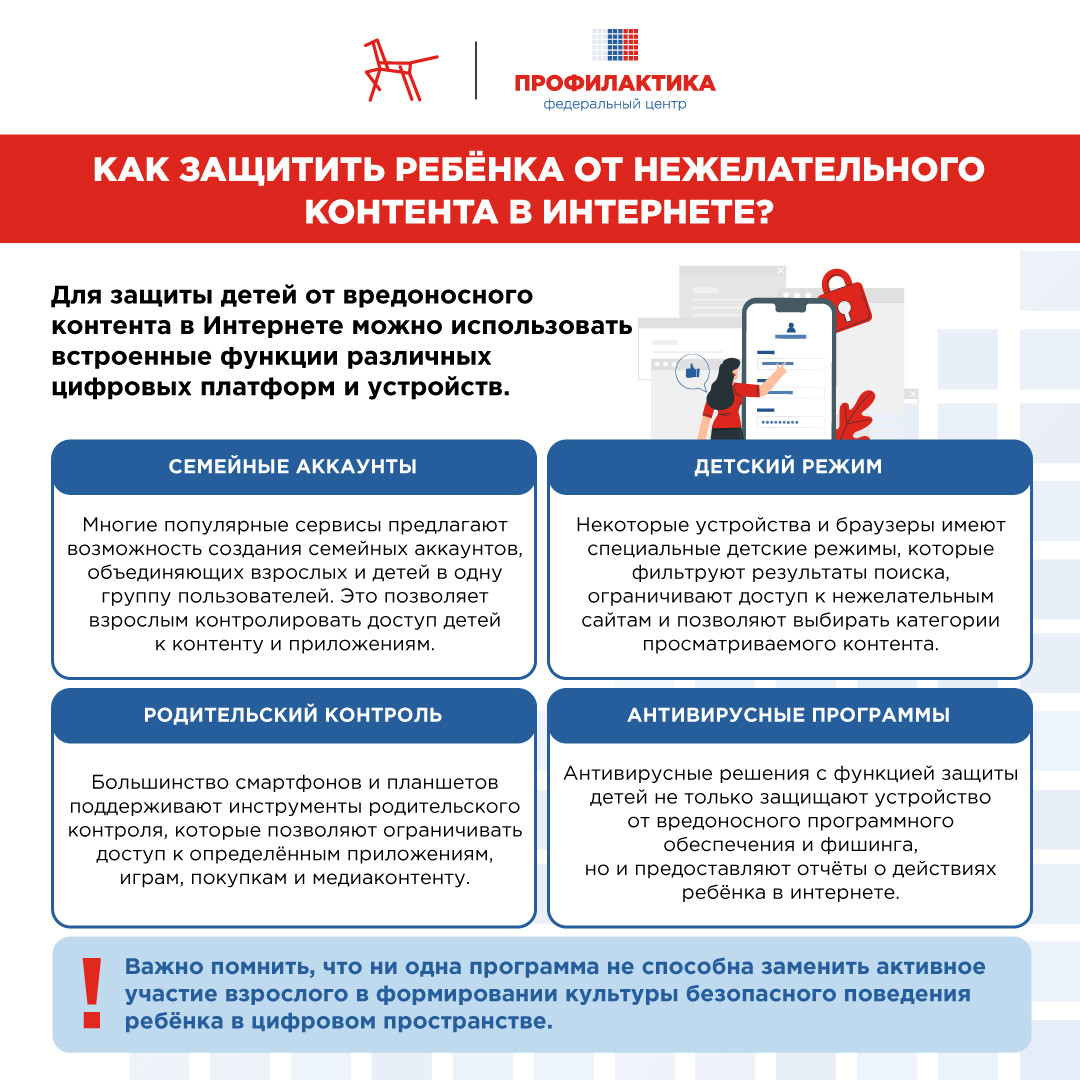 ПРОФИЛАКТИКА
федеральный центр

КАК ЗАЩИТИТЬ РЕБЁНКА ОТ НЕЖЕЛАТЕЛЬНОГО КОНТЕНТА В ИНТЕРНЕТЕ?

Для защиты детей от вредоносного контента в Интернете можно использовать встроенные функции различных цифровых платформ и устройств.

СЕМЕЙНЫЕ АККАУНТЫ

Многие популярные сервисы предлагают возможность создания семейных аккаунтов, объединяющих взрослых и детей в одну группу пользователей. Это позволяет взрослым контролировать доступ детей к контенту и приложениям.

ДЕТСКИЙ РЕЖИМ

Некоторые устройства и браузеры имеют специальные детские режимы, которые фильтруют результаты поиска, ограничивают доступ к нежелательным сайтам и позволяют выбирать категории просматриваемого контента.

РОДИТЕЛЬСКИЙ КОНТРОЛЬ

Большинство смартфонов и планшетов поддерживают инструменты родительского контроля, которые позволяют ограничивать доступ к определённым приложениям, играм, покупкам и медиаконтенту.

АНТИВИРУСНЫЕ ПРОГРАММЫ

Антивирусные решения с функцией защиты детей не только защищают устройство от вредоносного программного обеспечения и фишинга, но и предоставляют отчёты о действиях ребёнка в интернете.

!

Важно помнить, что ни одна программа не способна заменить активное участие взрослого в формировании культуры безопасного поведения ребёнка в цифровом пространстве.